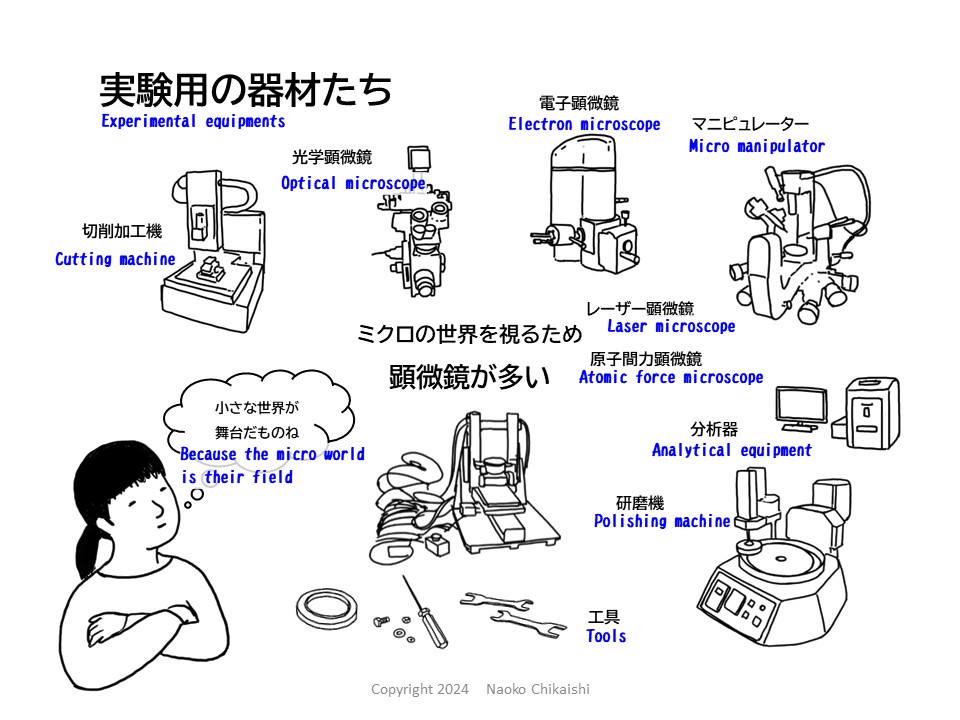 実験用の器材たち
Experimental equipments

電子顕微鏡
Electron microscope

マニピュレーター
Micro manipulator

光学顕微鏡
Optical microscope

切削加工機
Cutting machine

レーザー顕微鏡
Laser microscope

ミクロの世界を視るため
顕微鏡が多い

原子間力顕微鏡
Atomic force microscope

小さな世界が
舞台だものね
Because the micro world is their field

分析器
Analytical equipment

研磨機
Polishing machine

工具
Tools

Copyright 2024 Naoko Chikaishi